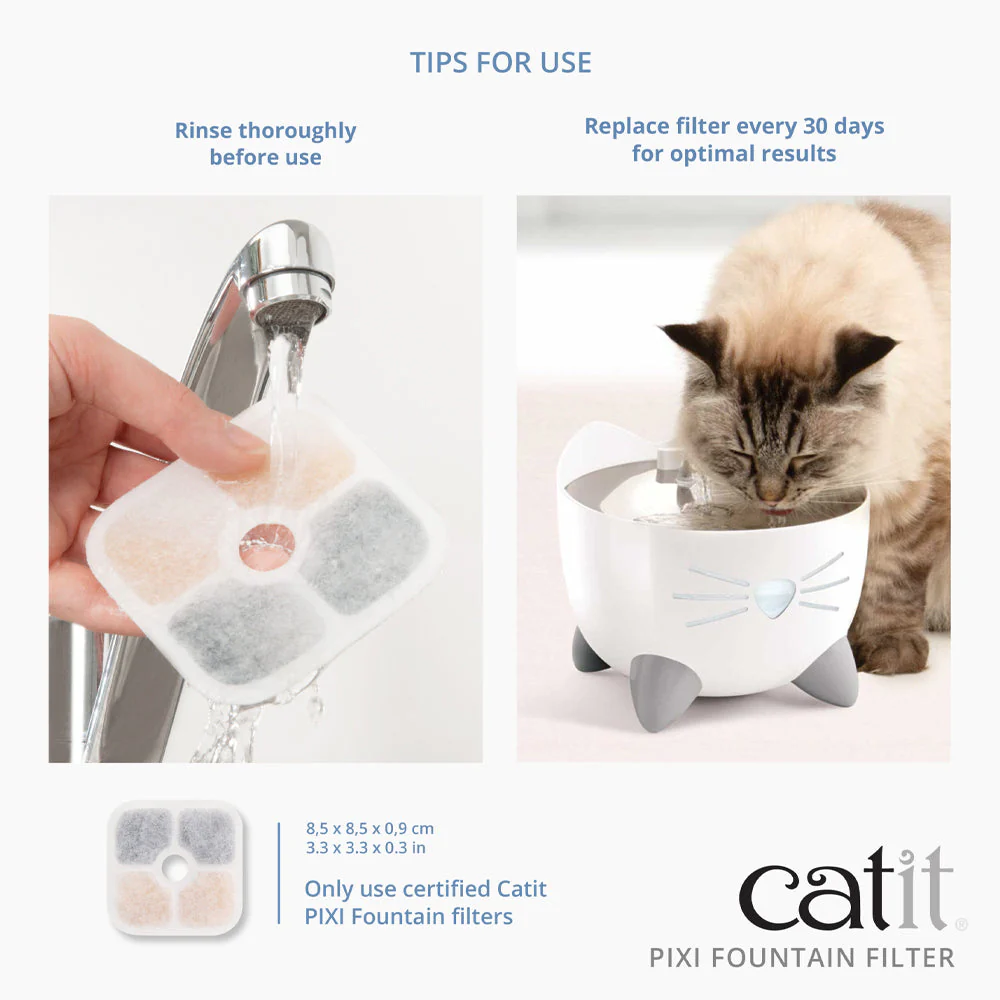 TIPS FOR USE

Rinse thoroughly before use

Replace filter every 30 days for optimal results

8,5 x 8,5 x 0,9 cm
3.3 x 3.3 x 0.3 in

Only use certified Catit PIXI Fountain filters

catit®
PIXI FOUNTAIN FILTER