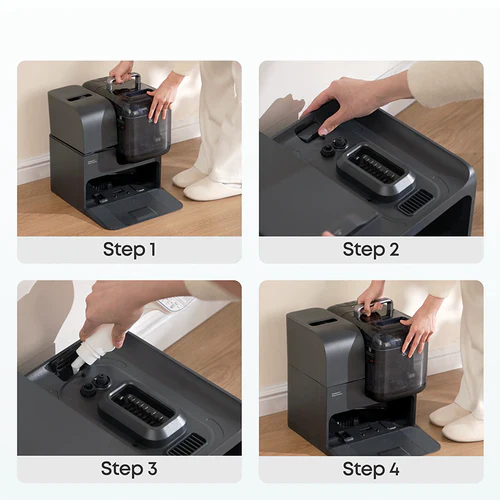 Step 1

Step 2

Step 3

Step 4